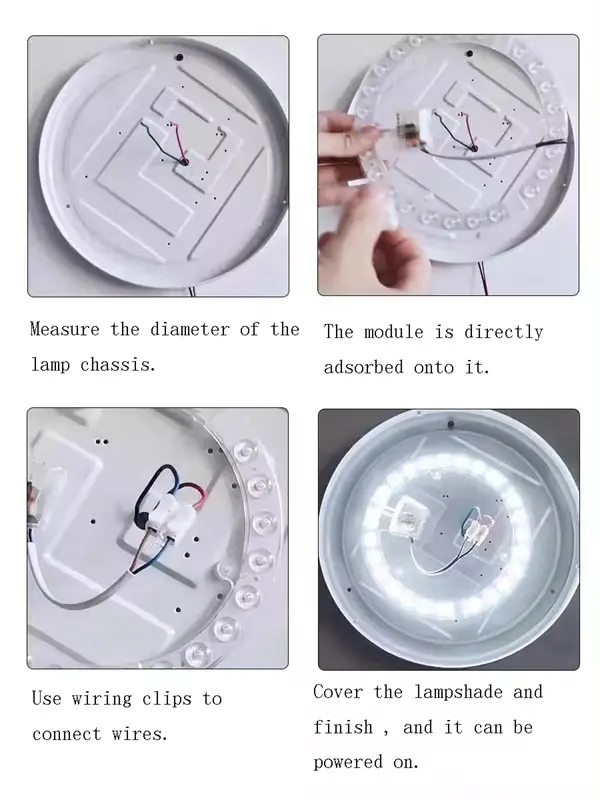 Measure the diameter of the lamp chassis.

The module is directly adsorbed onto it.

Use wiring clips to connect wires.

Cover the lampshade and finish , and it can be powered on.