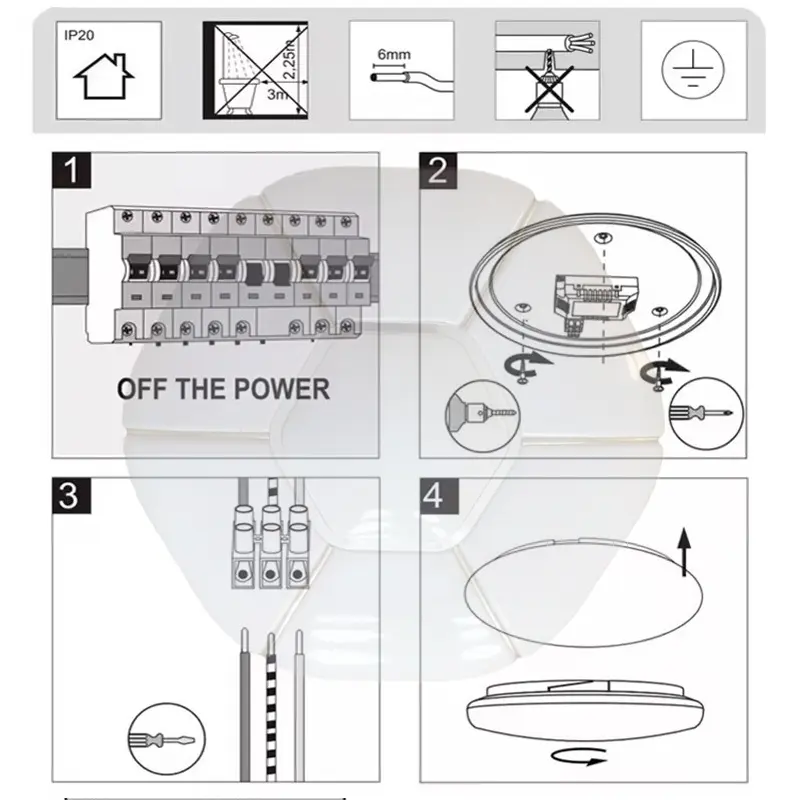 IP20

2.25m

3m

6mm

1

OFF THE POWER

2

3

4