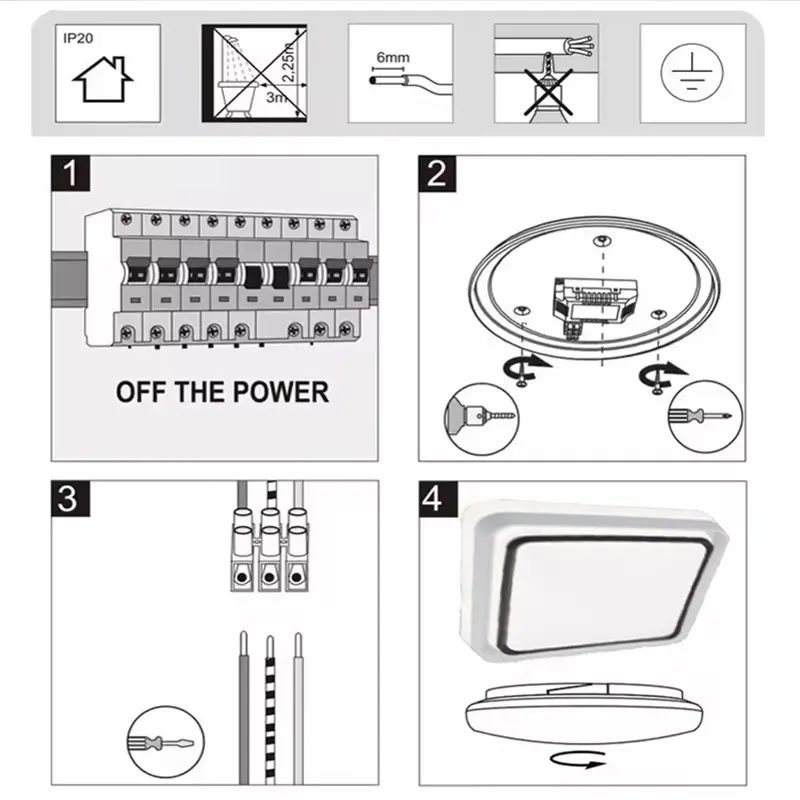 IP20

2.25m

3m

6mm

1

OFF THE POWER

2

3

4