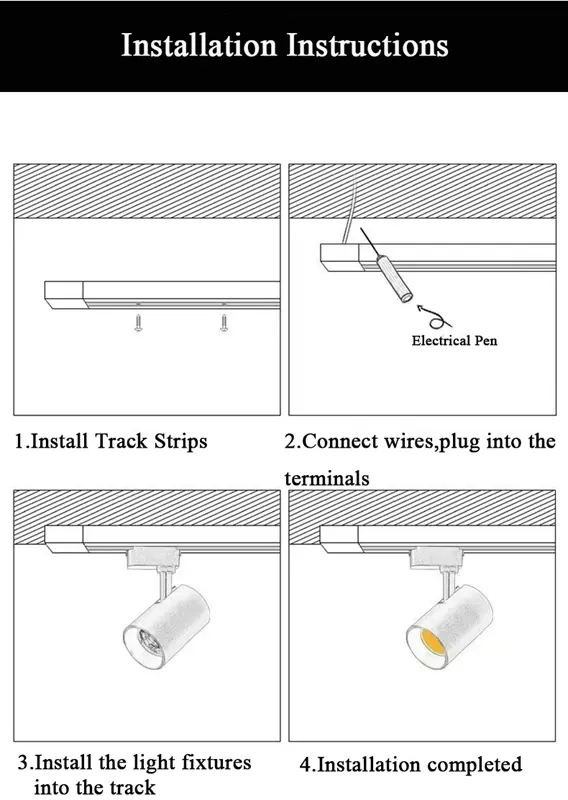 Installation Instructions

Electrical Pen

1.Install Track Strips

2.Connect wires,plug into the terminals

3.Install the light fixtures into the track

4.Installation completed