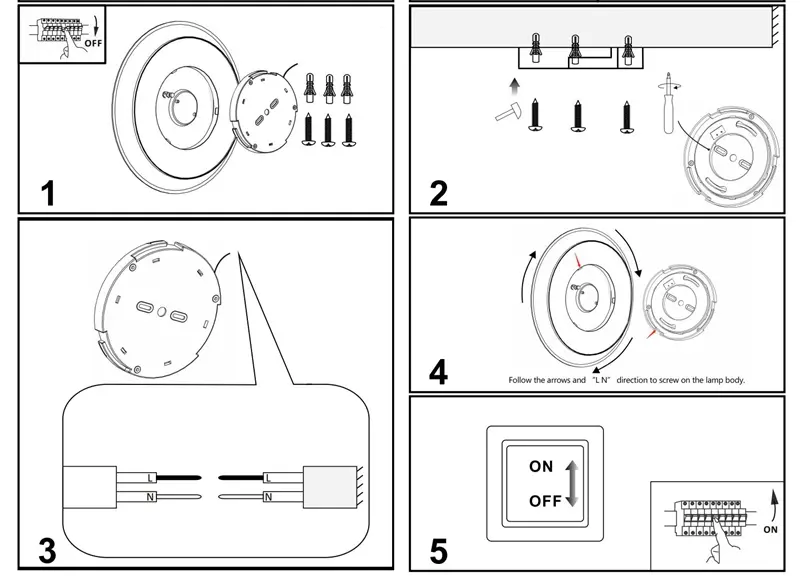 OFF

1

2

L
N
L
N

3

4

Follow the arrows and "L N" direction to screw on the lamp body.

ON
OFF

ON

5