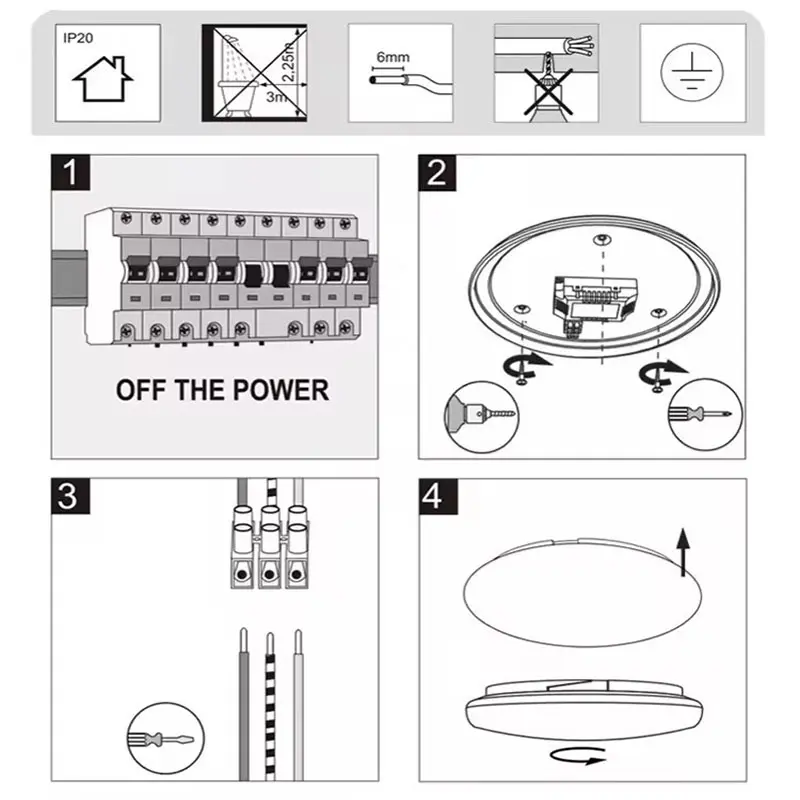 IP20

2.25m

3m

6mm

1

OFF THE POWER

2

3

4