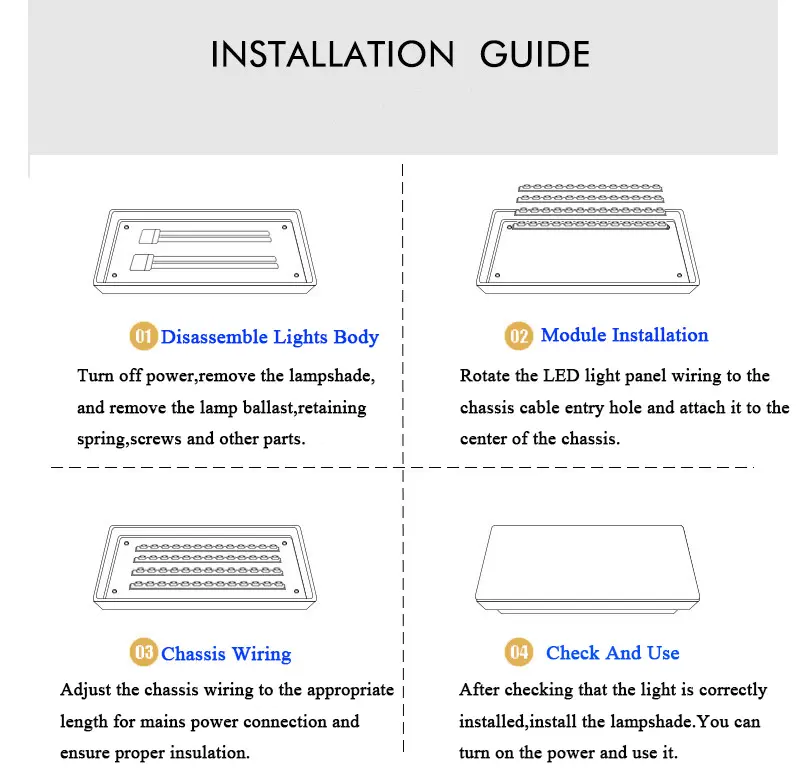 INSTALLATION GUIDE

01 Disassemble Lights Body

Turn off power,remove the lampshade, and remove the lamp ballast,retaining spring,screws and other parts.

02 Module Installation

Rotate the LED light panel wiring to the chassis cable entry hole and attach it to the center of the chassis.

03 Chassis Wiring

Adjust the chassis wiring to the appropriate length for mains power connection and ensure proper insulation.

04 Check And Use

After checking that the light is correctly installed,install the lampshade.You can turn on the power and use it.