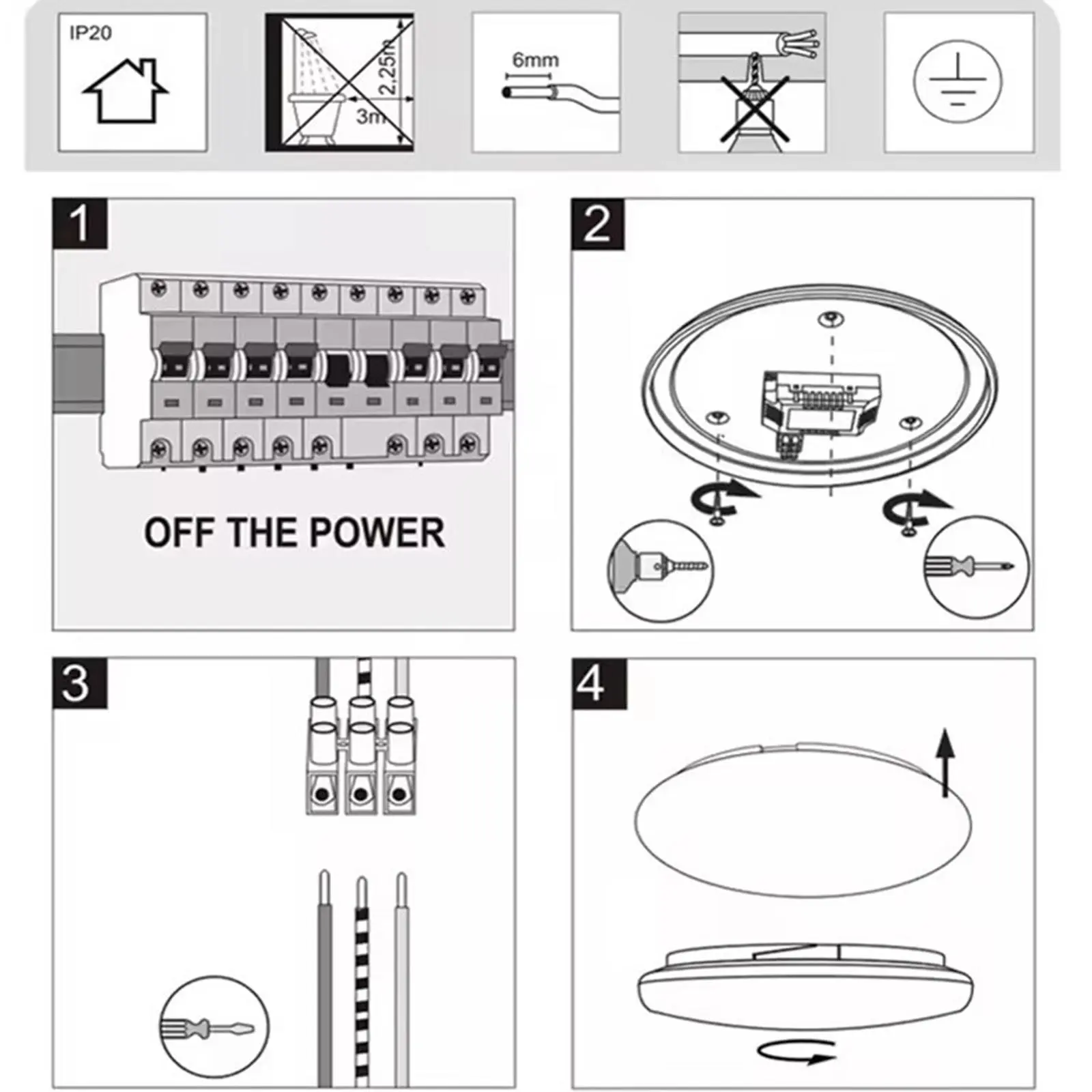 IP20

2,25m

3m

6mm

1

OFF THE POWER

2

3

4