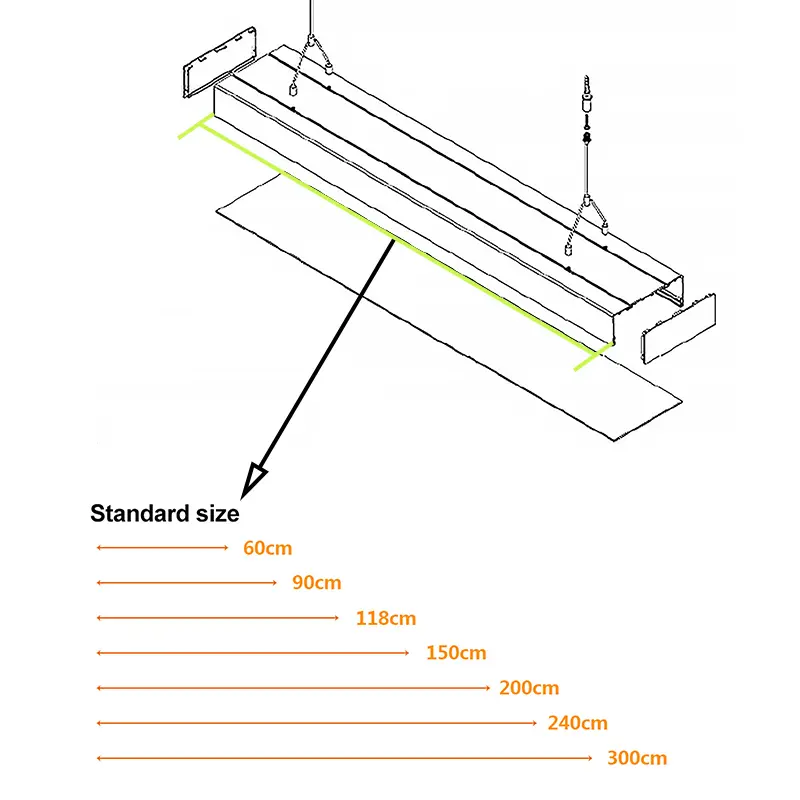 Standard size

60cm

90cm

118cm

150cm

200cm

240cm

300cm